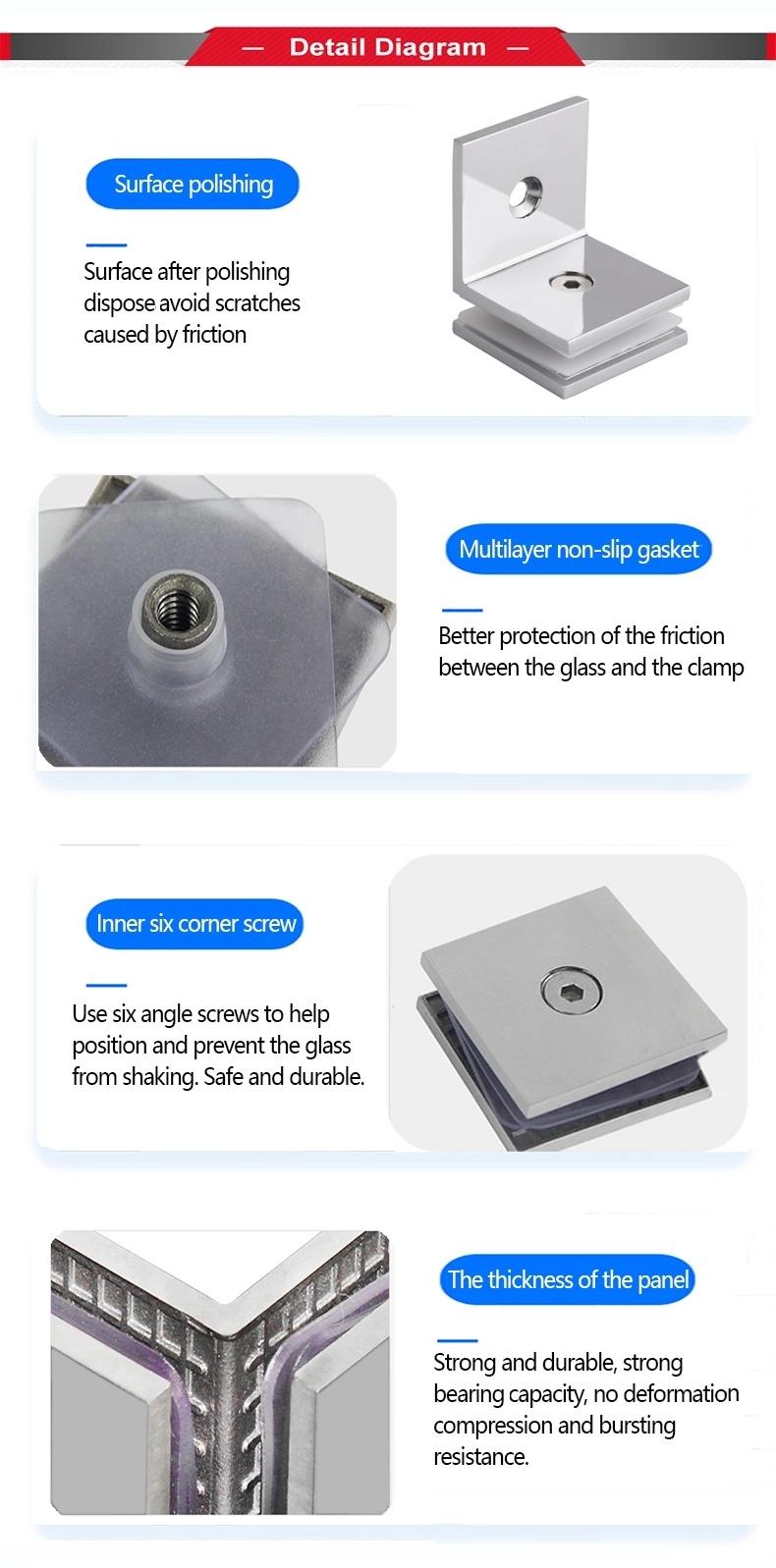 — Detail Diagram —

Surface polishing

Surface after polishing dispose avoid scratches caused by friction

Multilayer non-slip gasket

Better protection of the friction between the glass and the clamp

Inner six corner screw

Use six angle screws to help position and prevent the glass from shaking. Safe and durable.

The thickness of the panel

Strong and durable, strong bearing capacity, no deformation compression and bursting resistance.